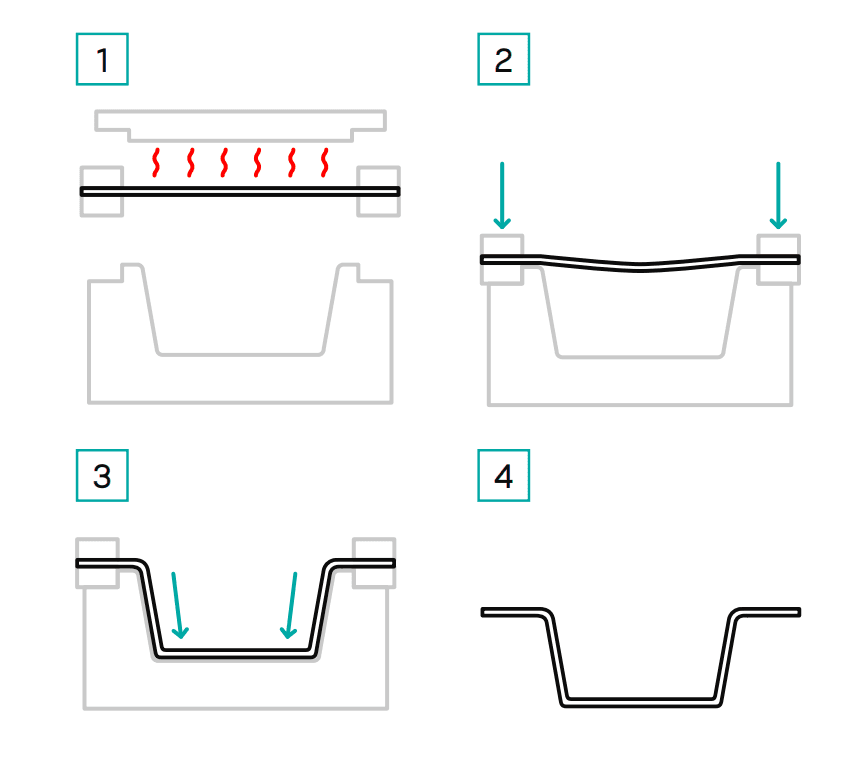 1

2

3

4