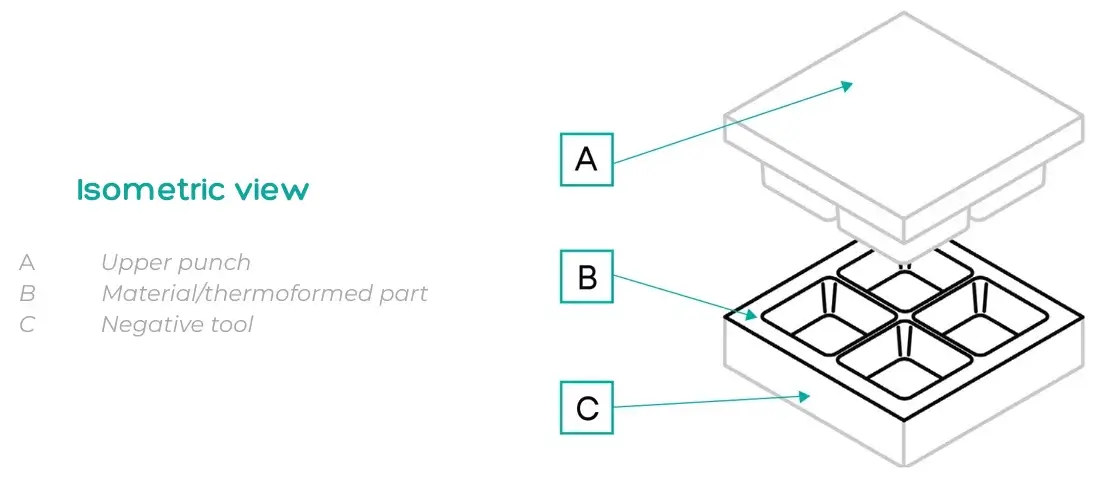 Isometric view

A Upper punch
B Material/thermoformed part
C Negative tool

A

B

C